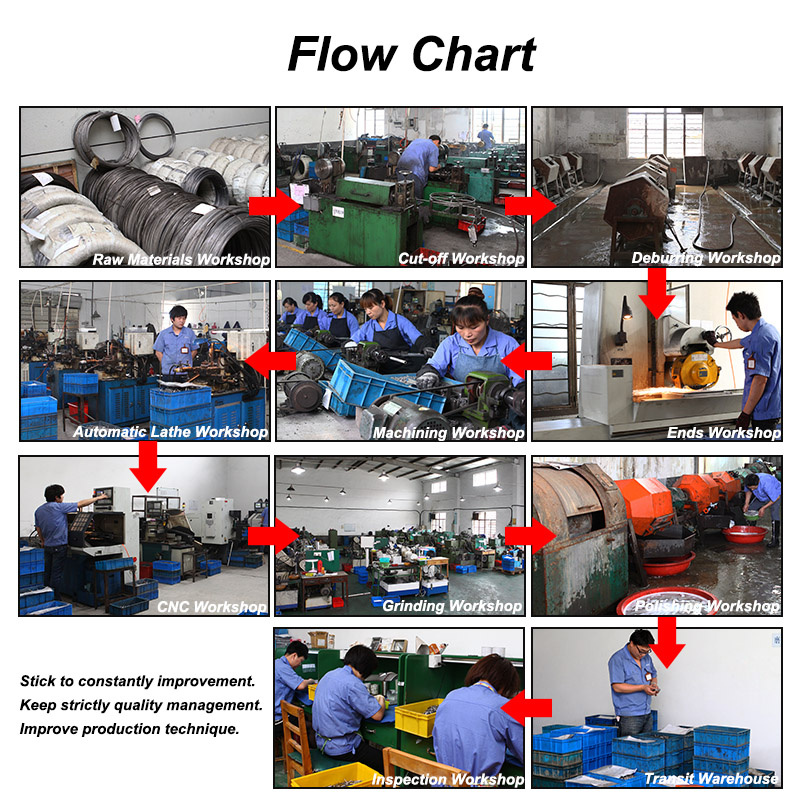 Flow Chart

Raw Materials Workshop

Cut-off Workshop

Deburring Workshop

Automatic Lathe Workshop

Machining Workshop

Ends Workshop

CNC Workshop

Grinding Workshop

Polishing Workshop

Stick to constantly improvement.
Keep strictly quality management.
Improve production technique.

Inspection Workshop

Transit Warehouse