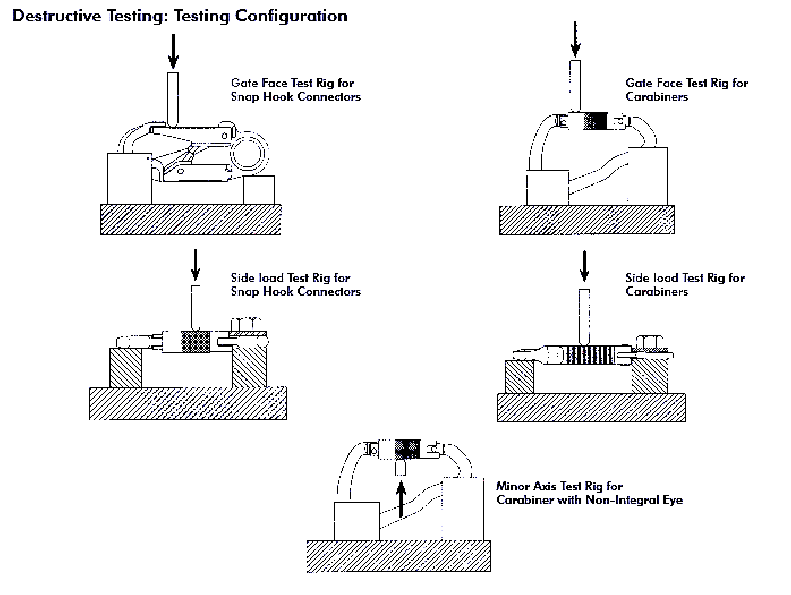 Destructive Testing: Testing Configuration

Gate Face Test Rig for Snap Hook Connectors

Gate Face Test Rig for Carabiners

Side load Test Rig for Snap Hook Connectors

Side load Test Rig for Carabiners

Minor Axis Test Rig for Carabiner with Non-Integral Eye