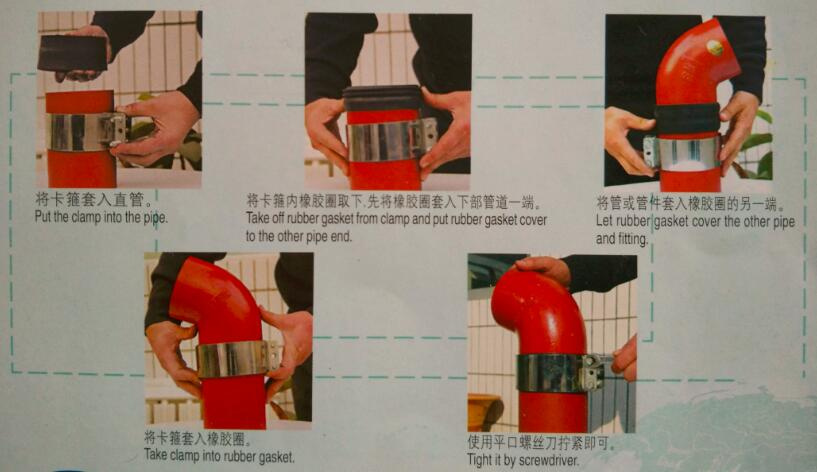 将卡箍套入直管。
Put the clamp into the pipe.

将卡箍内橡胶圈取下,先将橡胶圈套入下部管道一端。
Take off rubber gasket from clamp and put rubber gasket cover to the other pipe end.

将管或管件套入橡胶圈的另一端。
Let rubber gasket cover the other pipe and fitting.

将卡箍套入橡胶圈。
Take clamp into rubber gasket.

使用平口螺丝刀拧紧即可。
Tight it by screwdriver.