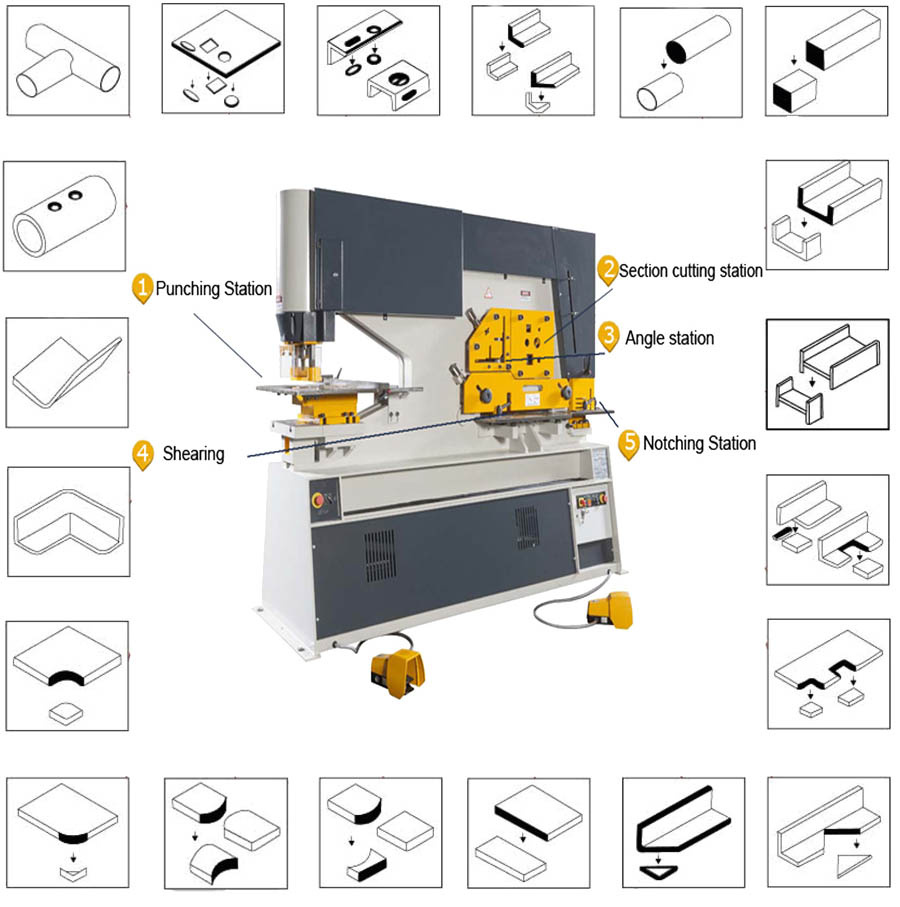 1 Punching Station

2 Section cutting station

3 Angle station

4 Shearing

5 Notching Station