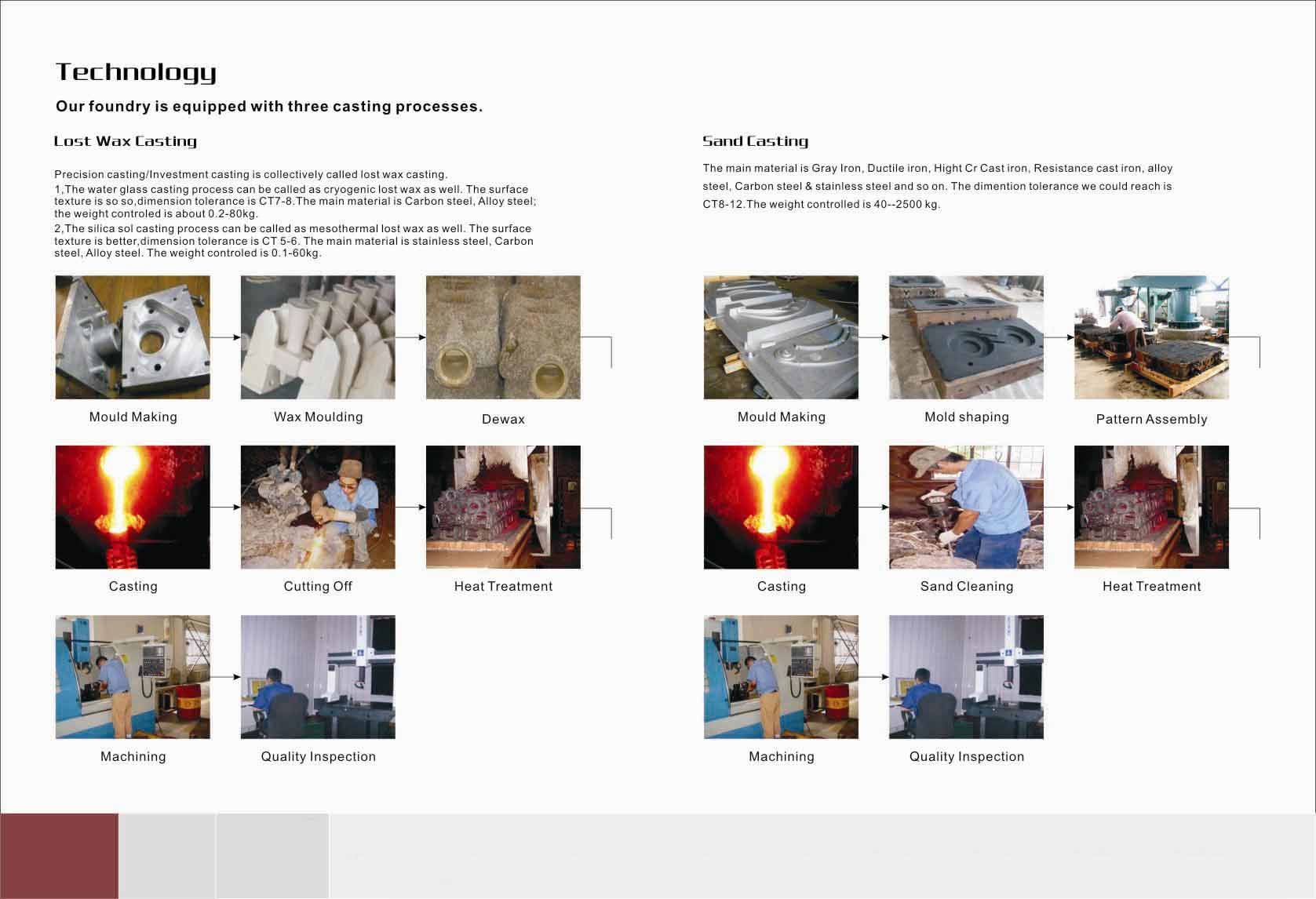 Technology

Our foundry is equipped with three casting processes.

Lost Wax Casting

Precision casting/Investment casting is collectively called lost wax casting.
1,The water glass casting process can be called as cryogenic lost wax as well. The surface texture is so so,dimension tolerance is CT7-8.The main material is Carbon steel, Alloy steel; the weight controled is about 0.2-80kg.
2,The silica sol casting process can be called as mesothermal lost wax as well. The surface texture is better,dimension tolerance is CT 5-6. The main material is stainless steel, Carbon steel, Alloy steel. The weight controled is 0.1-60kg.

Mould Making

Wax Moulding

Dewax

Casting

Cutting Off

Heat Treatment

Machining

Quality Inspection

Sand Casting

The main material is Gray Iron, Ductile iron, Hight Cr Cast iron, Resistance cast iron, alloy steel, Carbon steel & stainless steel and so on. The dimention tolerance we could reach is CT8-12.The weight controlled is 40--2500 kg.

Mould Making

Mold shaping

Pattern Assembly

Casting

Sand Cleaning

Heat Treatment

Machining

Quality Inspection